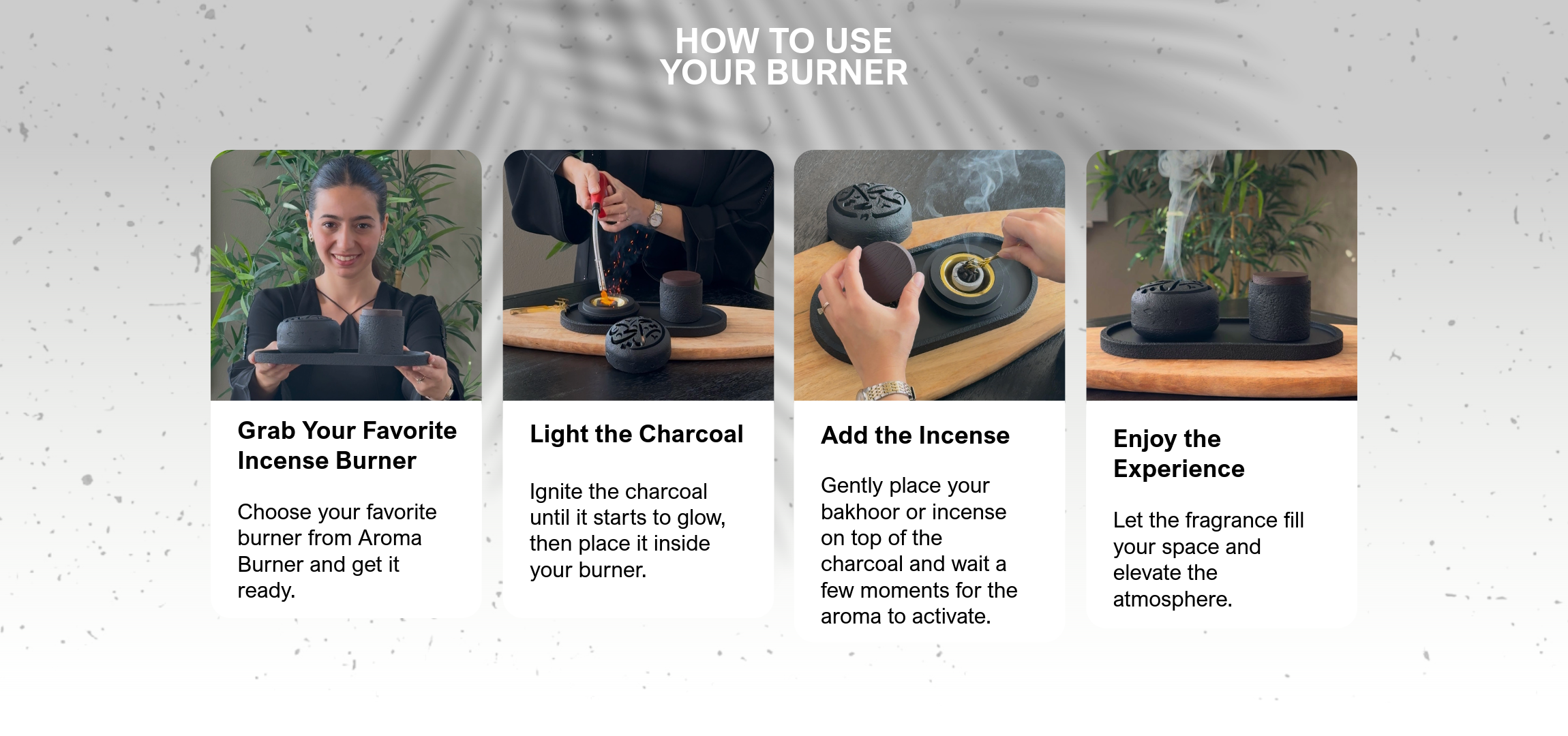 HOW TO USE
YOUR BURNER

Grab Your Favorite Incense Burner

Choose your favorite burner from Aroma Burner and get it ready.

Light the Charcoal

Ignite the charcoal until it starts to glow, then place it inside your burner.

Add the Incense

Gently place your bakhoor or incense on top of the charcoal and wait a few moments for the aroma to activate.

Enjoy the Experience

Let the fragrance fill your space and elevate the atmosphere.