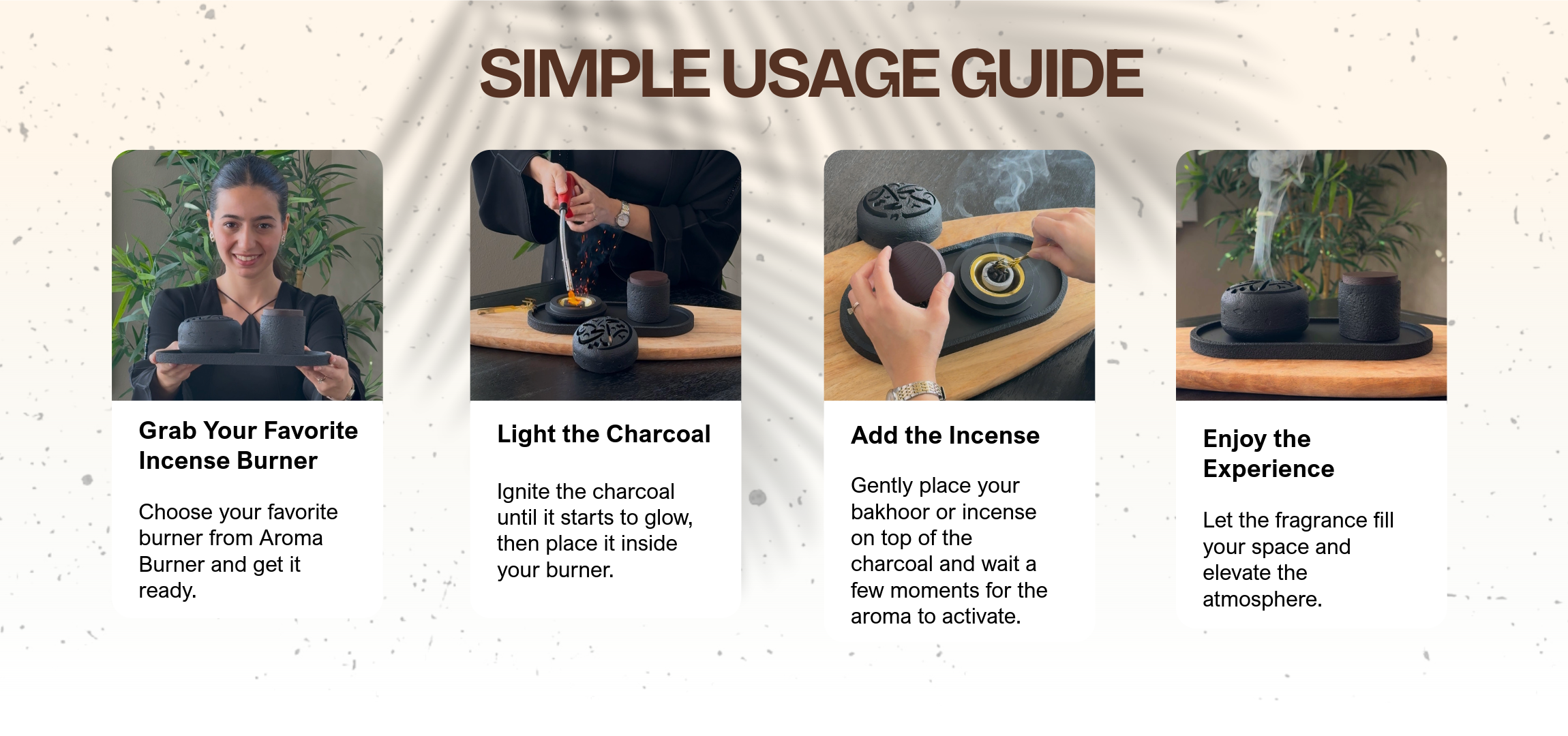 SIMPLE USAGE GUIDE

Grab Your Favorite Incense Burner

Choose your favorite burner from Aroma Burner and get it ready.

Light the Charcoal

Ignite the charcoal until it starts to glow, then place it inside your burner.

Add the Incense

Gently place your bakhoor or incense on top of the charcoal and wait a few moments for the aroma to activate.

Enjoy the Experience

Let the fragrance fill your space and elevate the atmosphere.